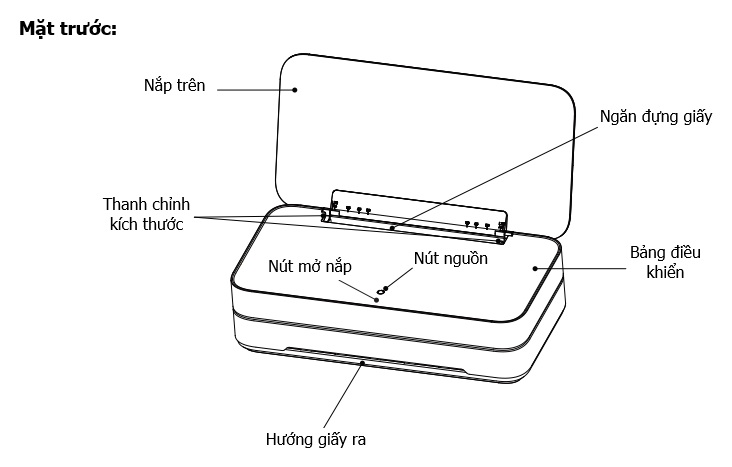 Mặt trước:

Nắp trên

Ngăn đựng giấy

Thanh chỉnh kích thước

Nút mở nắp

Nút nguồn

Bảng điều khiển

Hướng giấy ra